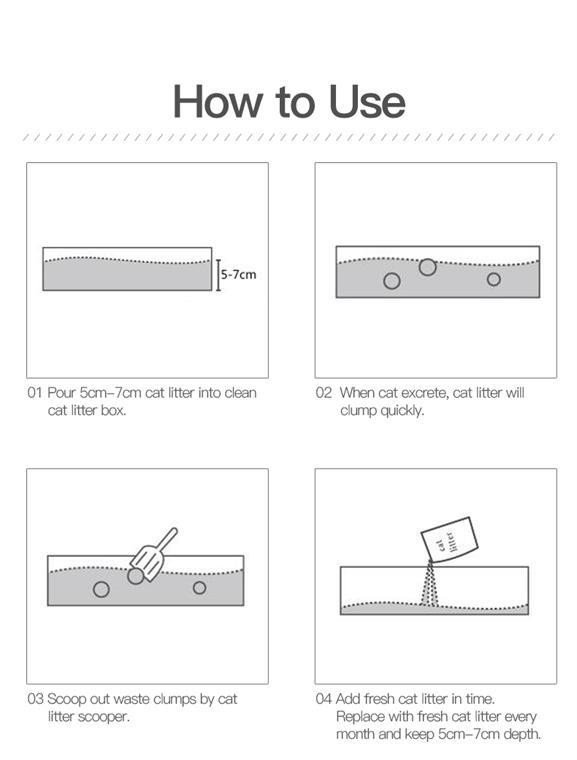 How to Use

5-7cm

01 Pour 5cm–7cm cat litter into clean cat litter box.

02 When cat excrete, cat litter will clump quickly.

03 Scoop out waste clumps by cat litter scooper.

cat litter

04 Add fresh cat litter in time. Replace with fresh cat litter every month and keep 5cm–7cm depth.